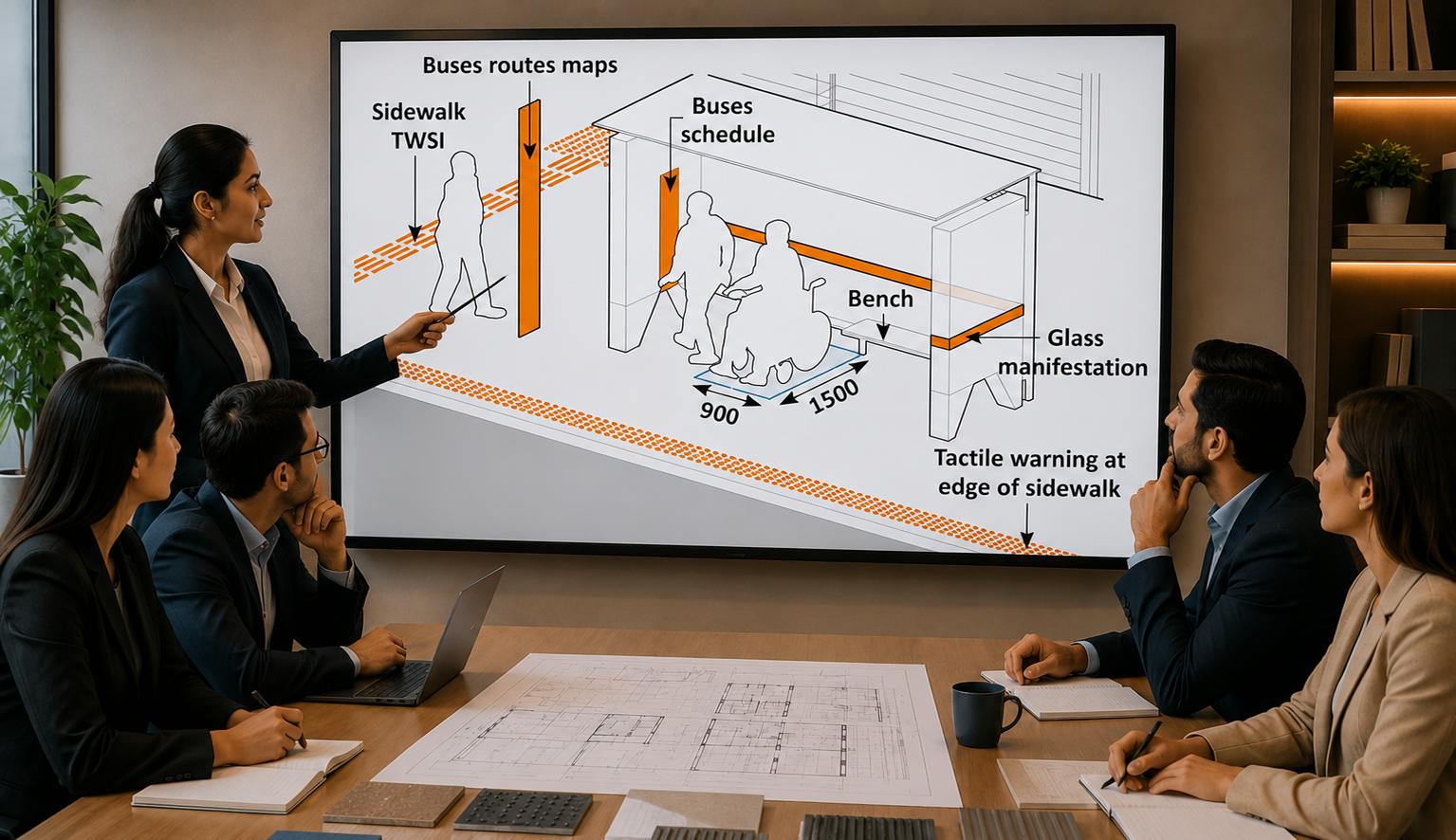 Buses routes maps

Sidewalk TWSI

Buses schedule

Bench

Glass manifestation

900

1500

Tactile warning at edge of sidewalk